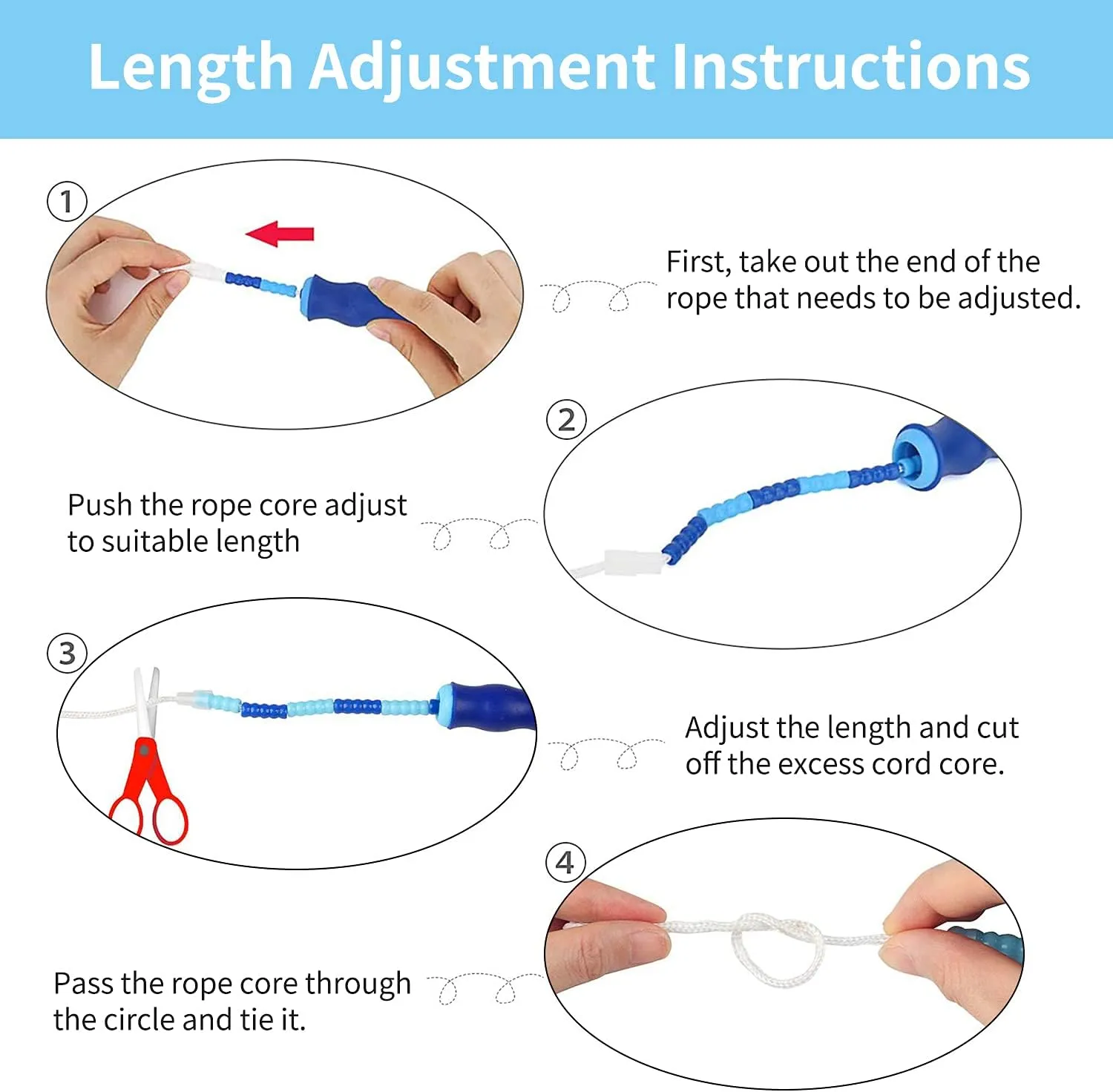 Length Adjustment Instructions

1

First, take out the end of the rope that needs to be adjusted.

2

Push the rope core adjust to suitable length

3

Adjust the length and cut off the excess cord core.

4

Pass the rope core through the circle and tie it.